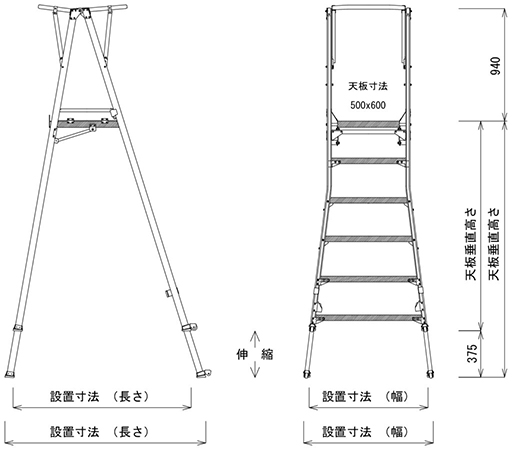 天板寸法
500x600

940

天板垂直高さ

天板垂直高さ

375

伸　縮

設置寸法　（長さ）

設置寸法　（長さ）

設置寸法　（幅）

設置寸法　（幅）